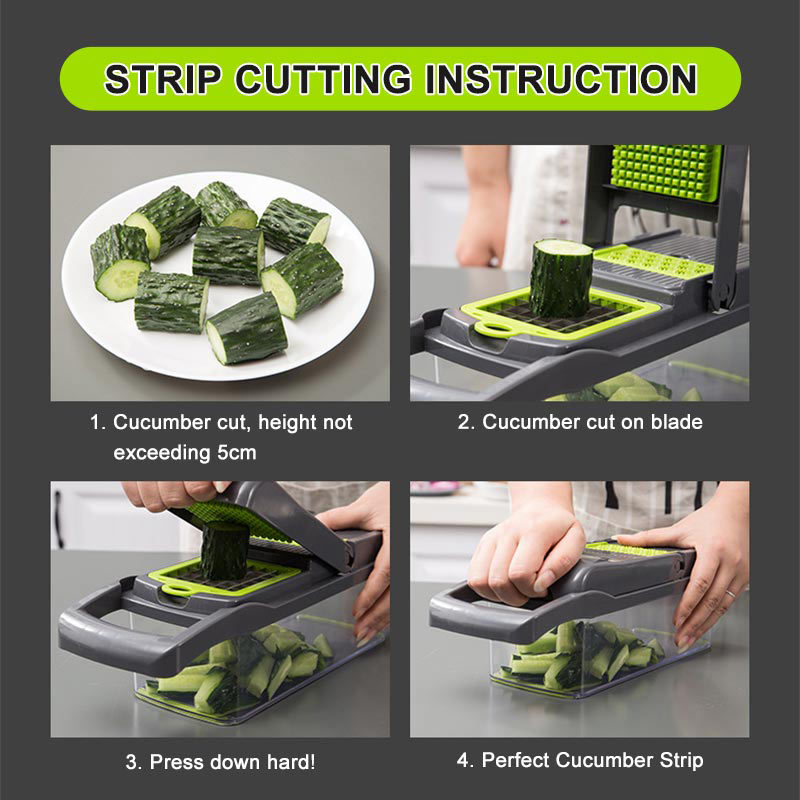 STRIP CUTTING INSTRUCTION

1. Cucumber cut, height not exceeding 5cm

2. Cucumber cut on blade

3. Press down hard!

4. Perfect Cucumber Strip